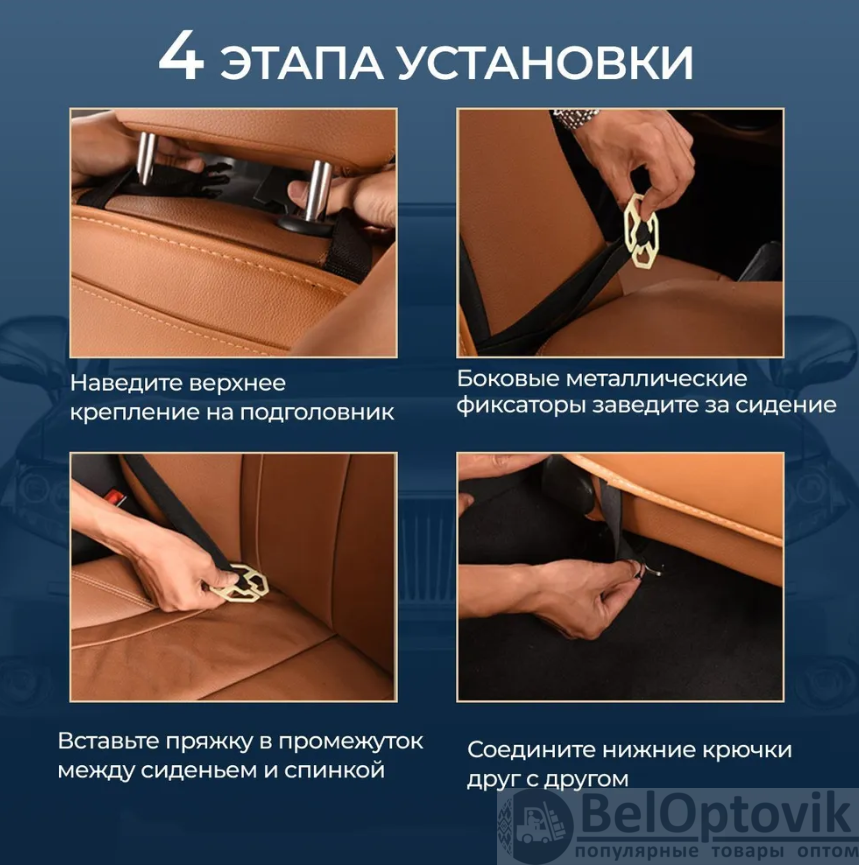 4 ЭТАПА УСТАНОВКИ

Наведите верхнее крепление на подголовник

Боковые металлические фиксаторы заведите за сидение

Вставьте пряжку в промежуток между сиденьем и спинкой

Соедините нижние крючки друг с другом

BelOptovik
популярные товары оптом